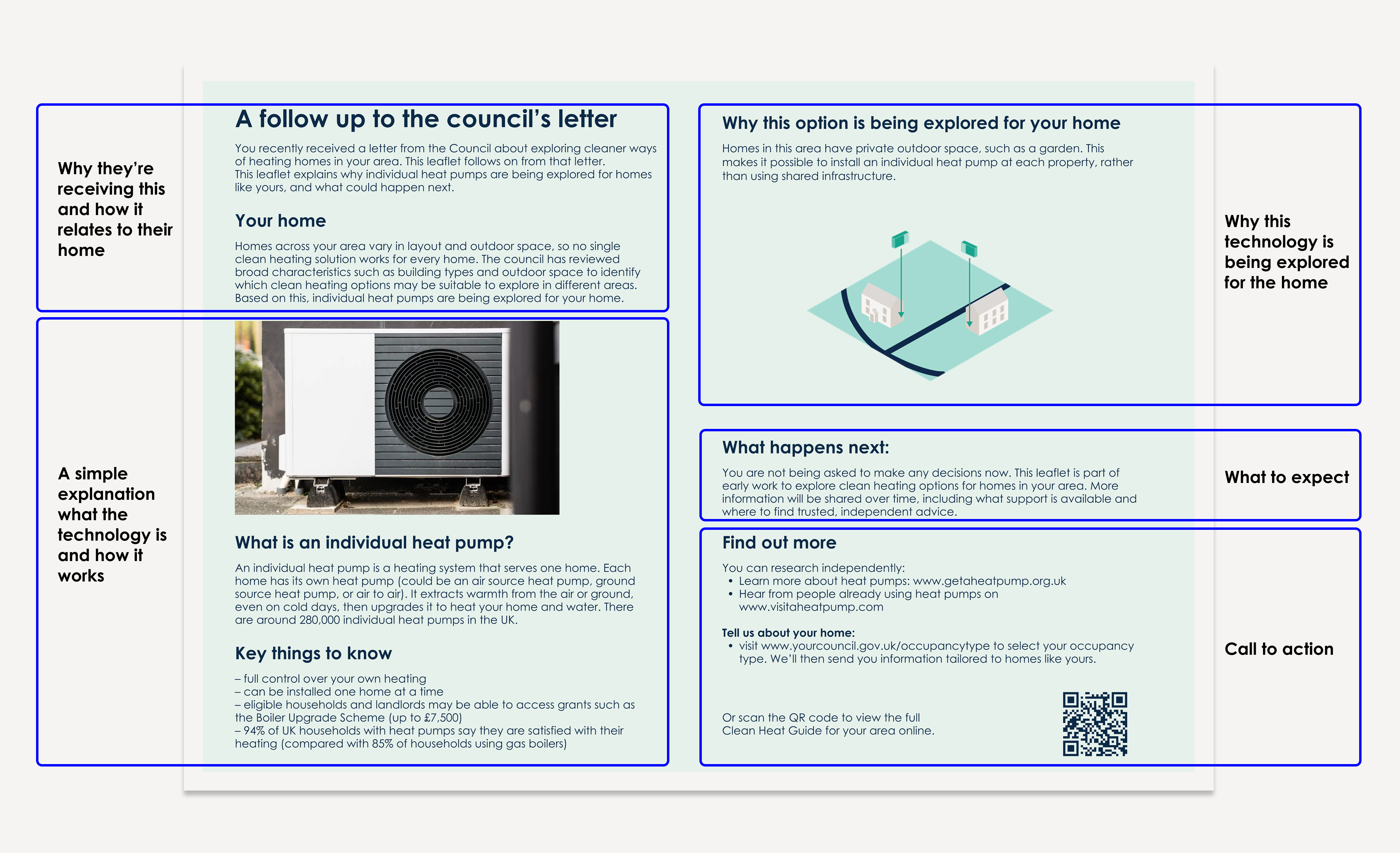 Why they're receiving this and how it relates to their home

A follow up to the council's letter

You recently received a letter from the Council about exploring cleaner ways of heating homes in your area. This leaflet follows on from that letter. This leaflet explains why individual heat pumps are being explored for homes like yours, and what could happen next.

Your home

Homes across your area vary in layout and outdoor space, so no single clean heating solution works for every home. The council has reviewed broad characteristics such as building types and outdoor space to identify which clean heating options may be suitable to explore in different areas. Based on this, individual heat pumps are being explored for your home.

A simple explanation what the technology is and how it works

What is an individual heat pump?

An individual heat pump is a heating system that serves one home. Each home has its own heat pump (could be an air source heat pump, ground source heat pump, or air to air). It extracts warmth from the air or ground, even on cold days, then upgrades it to heat your home and water. There are around 280,000 individual heat pumps in the UK.

Key things to know

– full control over your own heating
– can be installed one home at a time
– eligible households and landlords may be able to access grants such as the Boiler Upgrade Scheme (up to £7,500)
– 94% of UK households with heat pumps say they are satisfied with their heating (compared with 85% of households using gas boilers)

Why this option is being explored for your home

Homes in this area have private outdoor space, such as a garden. This makes it possible to install an individual heat pump at each property, rather than using shared infrastructure.

Why this technology is being explored for the home

What happens next:

You are not being asked to make any decisions now. This leaflet is part of early work to explore clean heating options for homes in your area. More information will be shared over time, including what support is available and where to find trusted, independent advice.

What to expect

Find out more

You can research independently:
• Learn more about heat pumps: www.getaheatpump.org.uk
• Hear from people already using heat pumps on www.visitaheatpump.com

Tell us about your home:
• visit www.yourcouncil.gov.uk/occupancytype to select your occupancy type. We'll then send you information tailored to homes like yours.

Or scan the QR code to view the full Clean Heat Guide for your area online.

Call to action