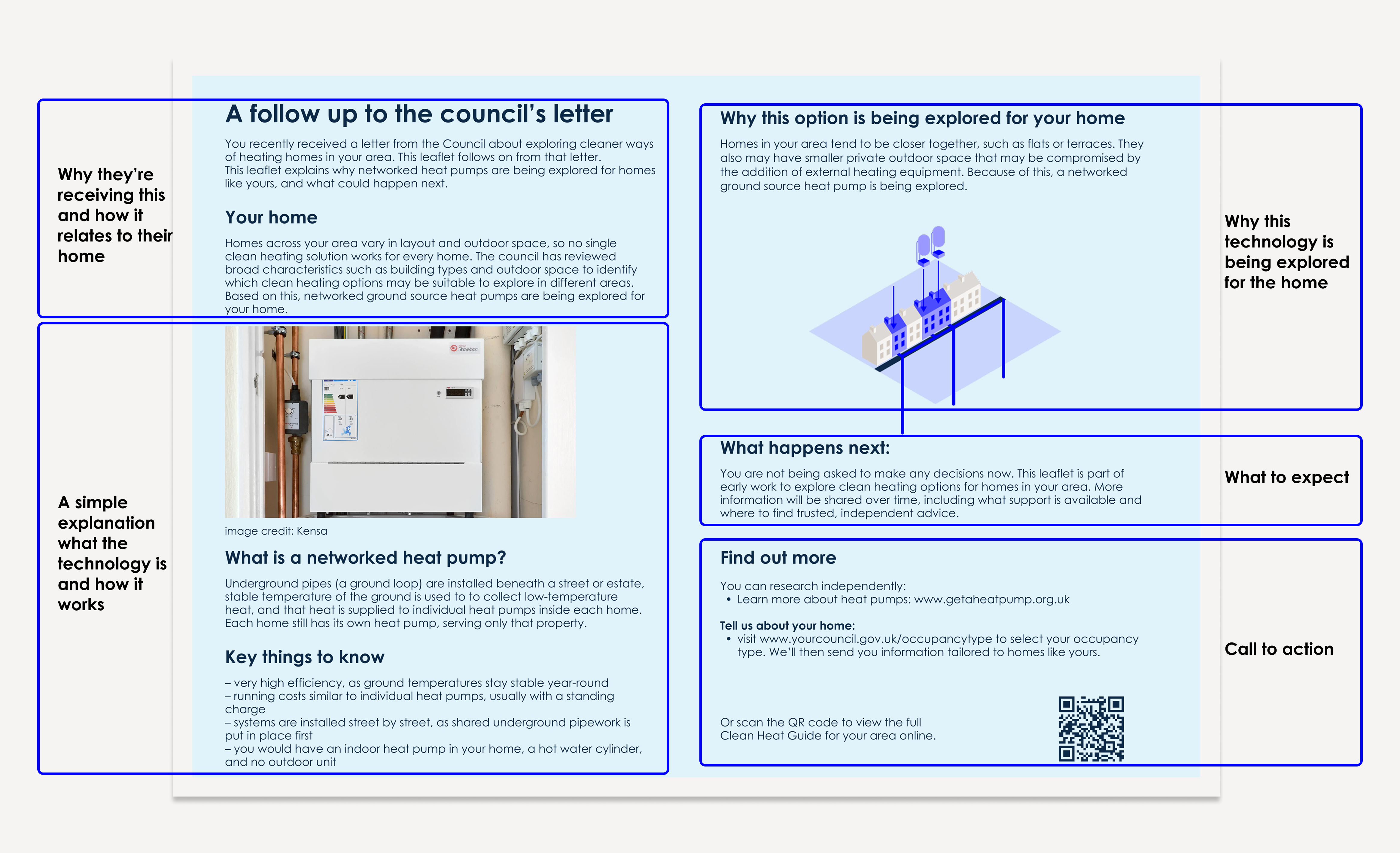 Why they're receiving this and how it relates to their home

A follow up to the council's letter

You recently received a letter from the Council about exploring cleaner ways of heating homes in your area. This leaflet follows on from that letter. This leaflet explains why networked heat pumps are being explored for homes like yours, and what could happen next.

Your home

Homes across your area vary in layout and outdoor space, so no single clean heating solution works for every home. The council has reviewed broad characteristics such as building types and outdoor space to identify which clean heating options may be suitable to explore in different areas. Based on this, networked ground source heat pumps are being explored for your home.

A simple explanation what the technology is and how it works

Shoebox

image credit: Kensa

What is a networked heat pump?

Underground pipes (a ground loop) are installed beneath a street or estate, stable temperature of the ground is used to to collect low-temperature heat, and that heat is supplied to individual heat pumps inside each home. Each home still has its own heat pump, serving only that property.

Key things to know

– very high efficiency, as ground temperatures stay stable year-round
– running costs similar to individual heat pumps, usually with a standing charge
– systems are installed street by street, as shared underground pipework is put in place first
– you would have an indoor heat pump in your home, a hot water cylinder, and no outdoor unit

Why this option is being explored for your home

Homes in your area tend to be closer together, such as flats or terraces. They also may have smaller private outdoor space that may be compromised by the addition of external heating equipment. Because of this, a networked ground source heat pump is being explored.

Why this technology is being explored for the home

What happens next:

You are not being asked to make any decisions now. This leaflet is part of early work to explore clean heating options for homes in your area. More information will be shared over time, including what support is available and where to find trusted, independent advice.

What to expect

Find out more

You can research independently:
• Learn more about heat pumps: www.getaheatpump.org.uk

Tell us about your home:
• visit www.yourcouncil.gov.uk/occupancytype to select your occupancy type. We'll then send you information tailored to homes like yours.

Or scan the QR code to view the full Clean Heat Guide for your area online.

Call to action